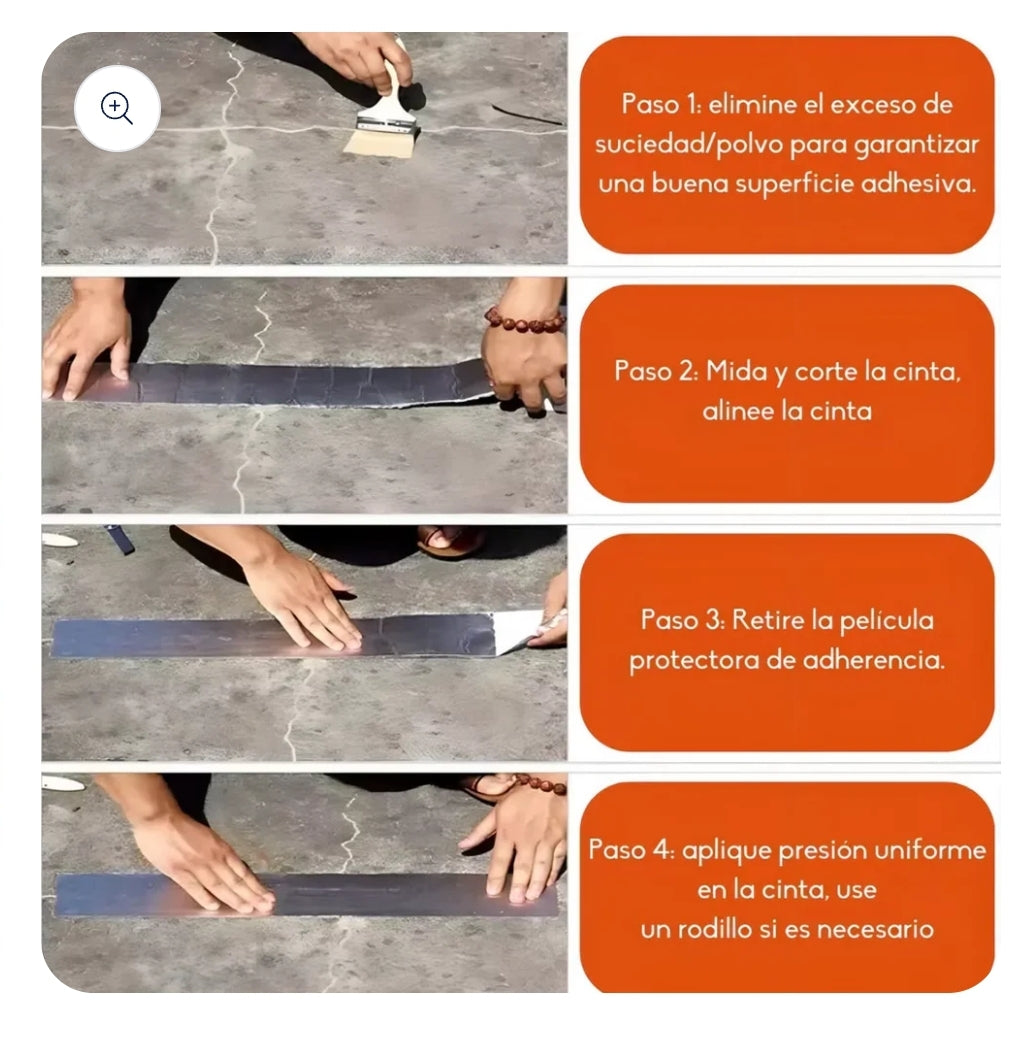 Paso 1: elimine el exceso de suciedad/polvo para garantizar una buena superficie adhesiva.

Paso 2: Mida y corte la cinta, alinee la cinta

Paso 3: Retire la película protectora de adherencia.

Paso 4: aplique presión uniforme en la cinta, use un rodillo si es necesario