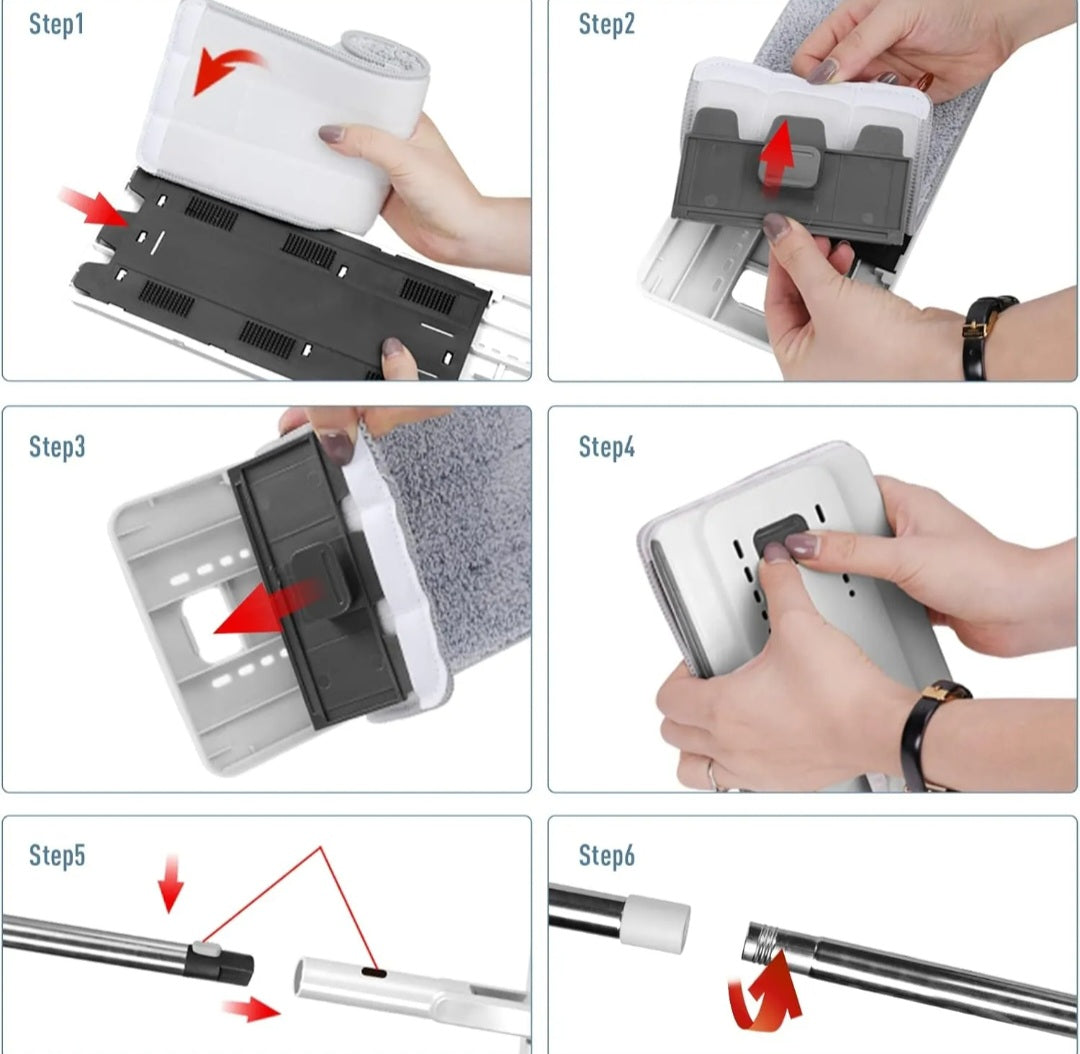 Step1

Step2

Step3

Step4

Step5

Step6